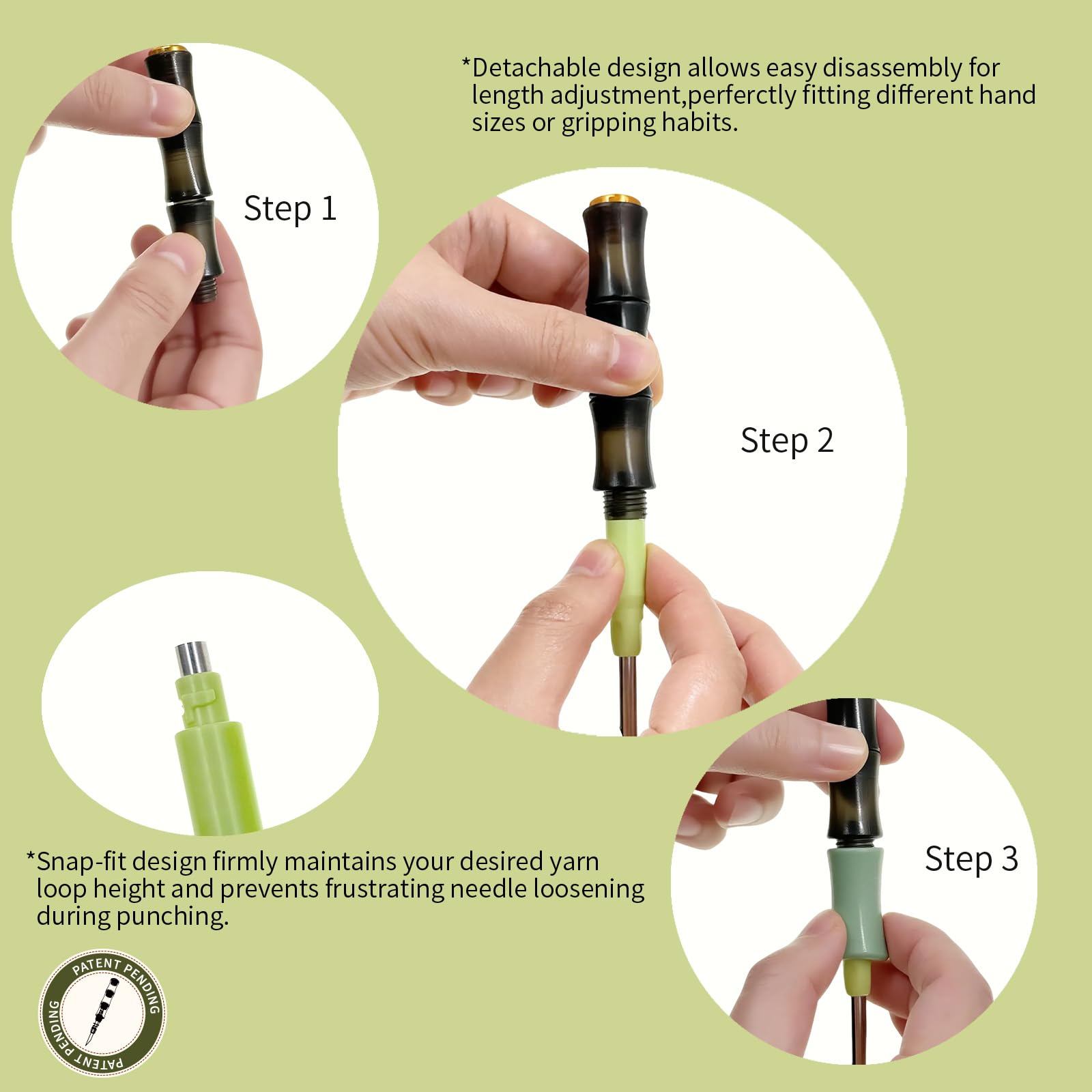 *Detachable design allows easy disassembly for length adjustment,perferctly fitting different hand sizes or gripping habits.

Step 1

Step 2

*Snap-fit design firmly maintains your desired yarn loop height and prevents frustrating needle loosening during punching.

Step 3

PATENT PENDING
PATENT PENDING