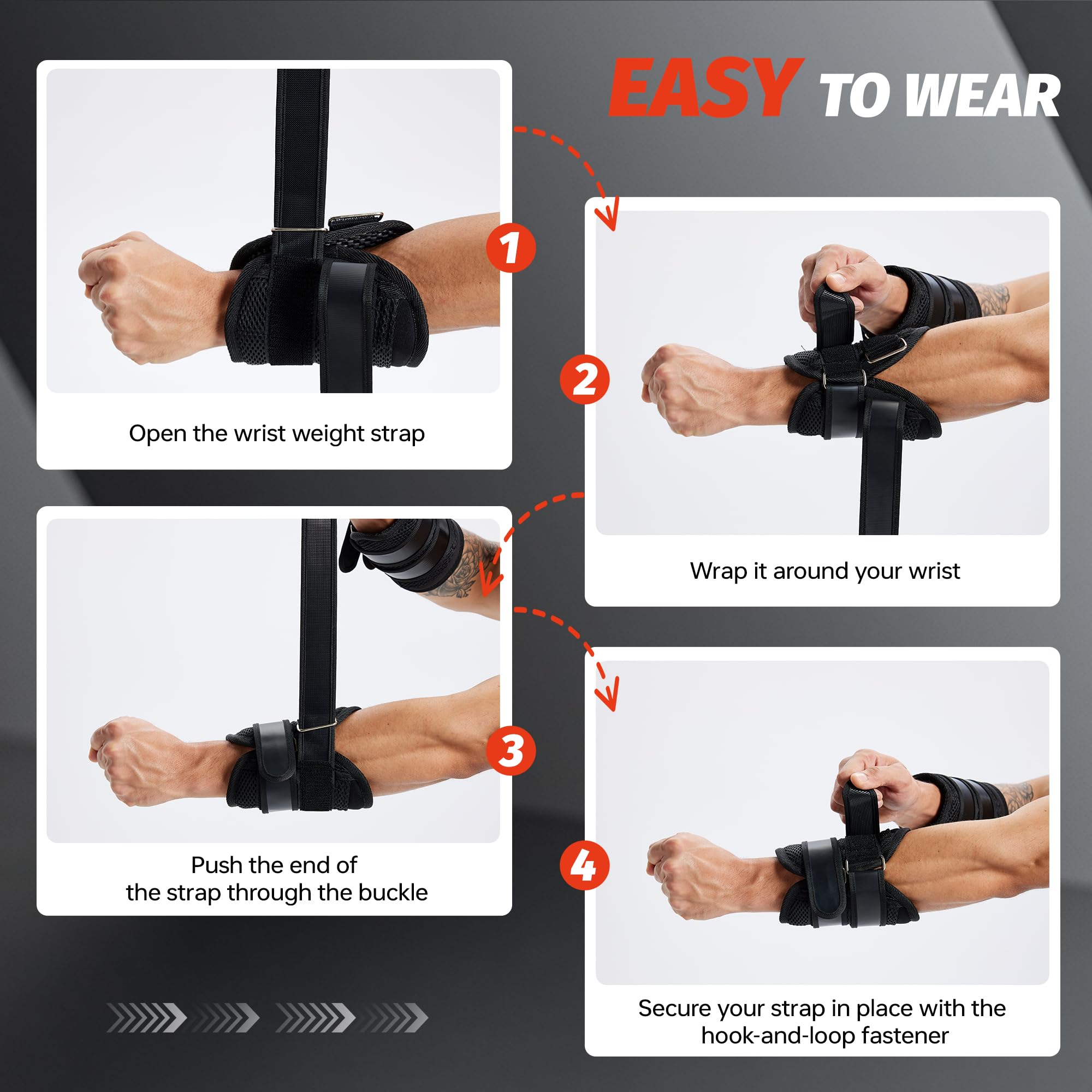 EASY TO WEAR

1

Open the wrist weight strap

2

Wrap it around your wrist

3

Push the end of the strap through the buckle

4

Secure your strap in place with the hook-and-loop fastener