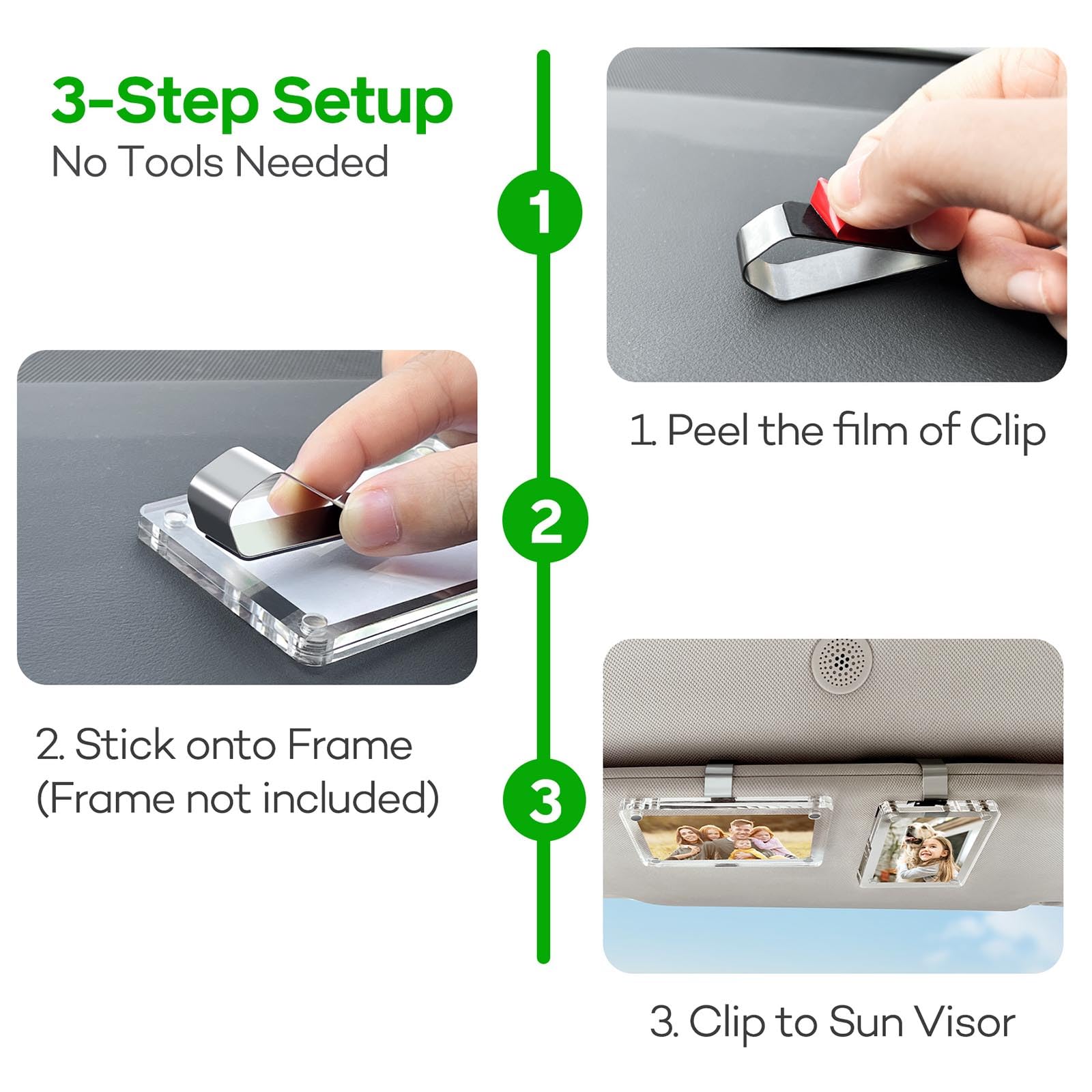 3-Step Setup
No Tools Needed

1

1. Peel the film of Clip

2

2. Stick onto Frame (Frame not included)

3

3. Clip to Sun Visor