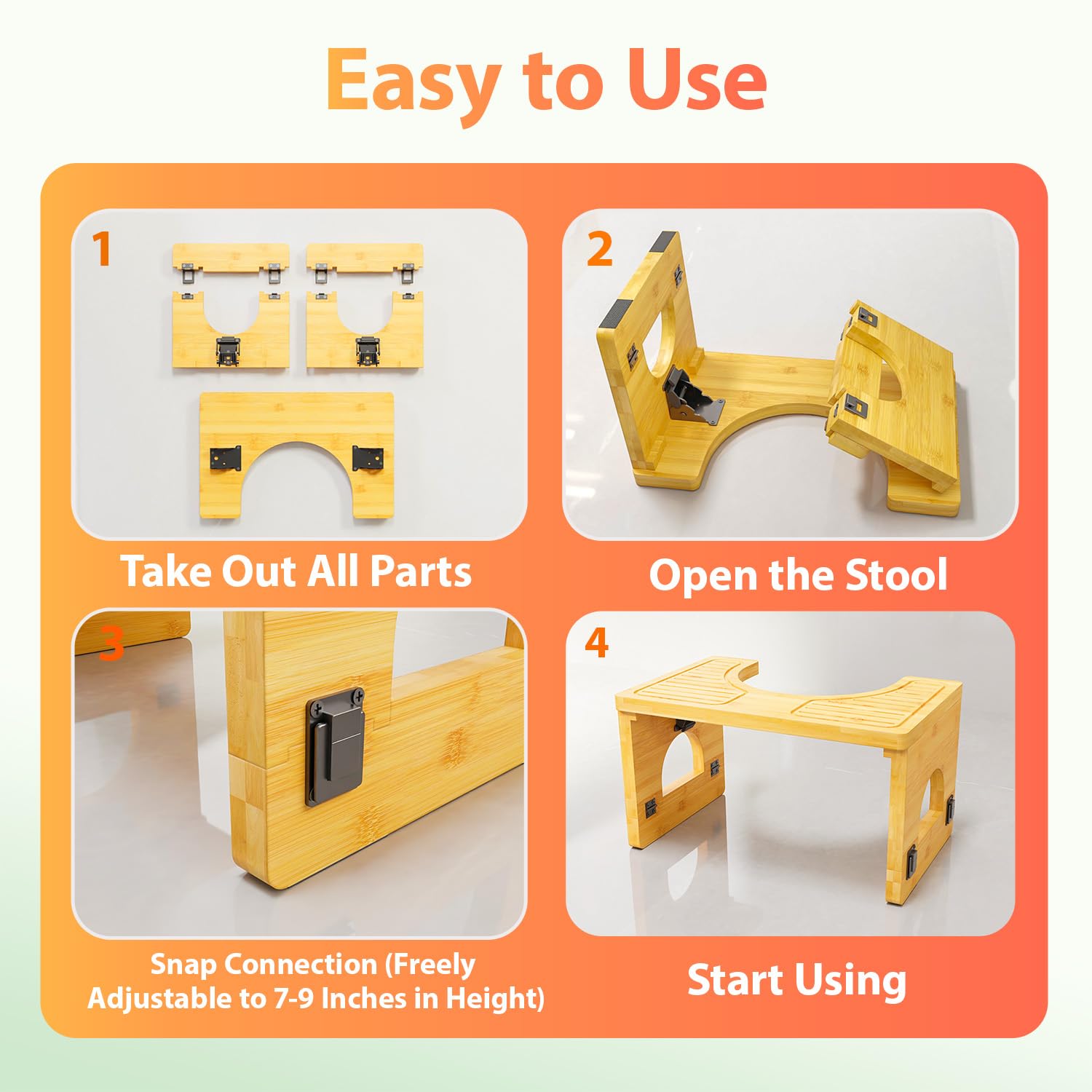 Easy to Use

1

Take Out All Parts

2

Open the Stool

3

Snap Connection (Freely Adjustable to 7-9 Inches in Height)

4

Start Using